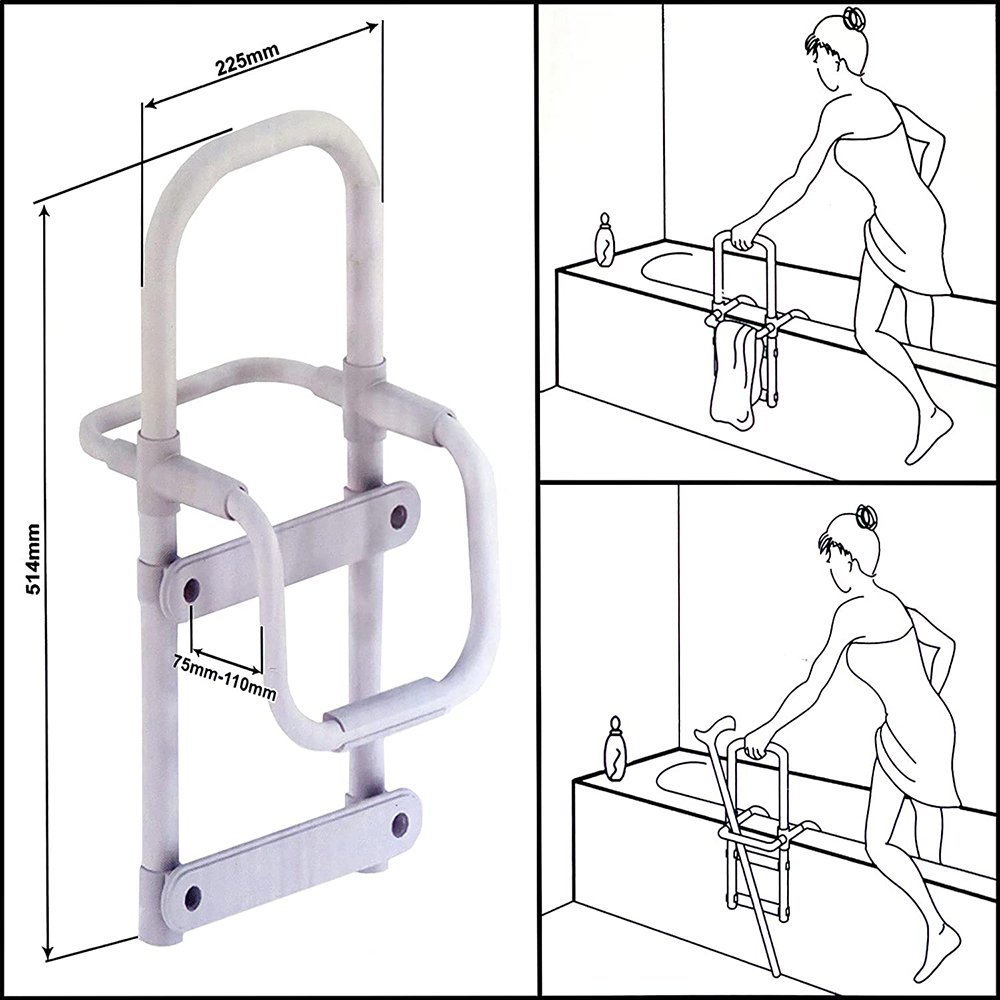 225mm

514mm

75mm-110mm